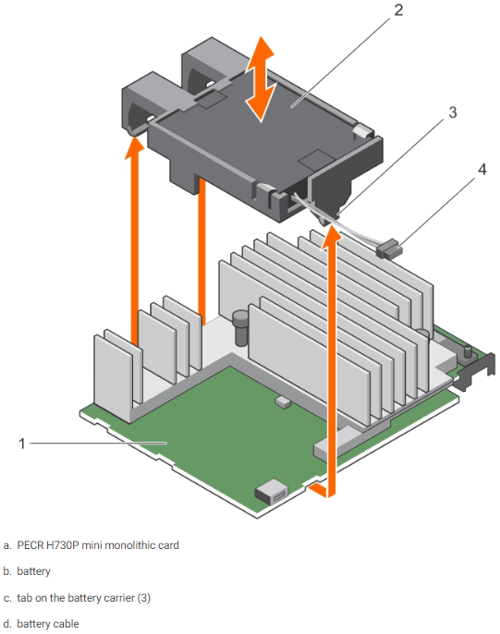 2

3

4

1

a. PECR H730P mini monolithic card

b. battery

c. tab on the battery carrier (3)

d. battery cable