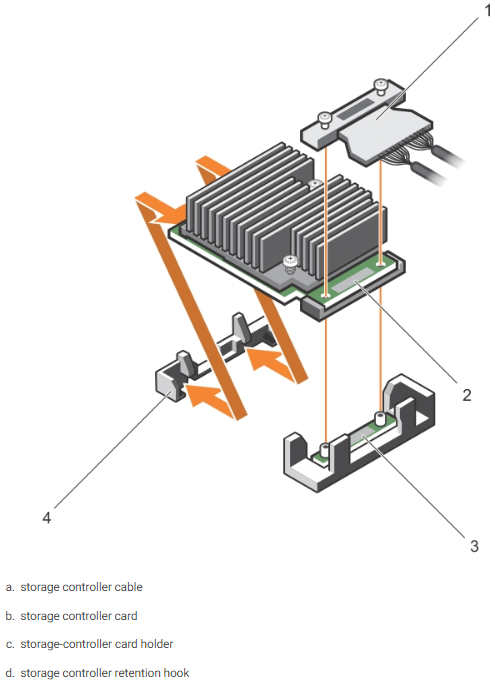 1

2

4

3

a. storage controller cable

b. storage controller card

c. storage-controller card holder

d. storage controller retention hook