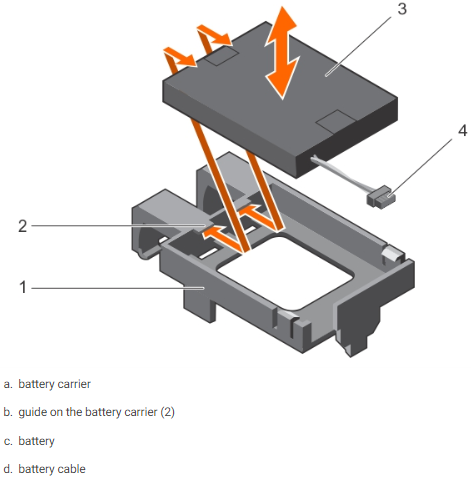 3

4

2

1

a. battery carrier

b. guide on the battery carrier (2)

c. battery

d. battery cable